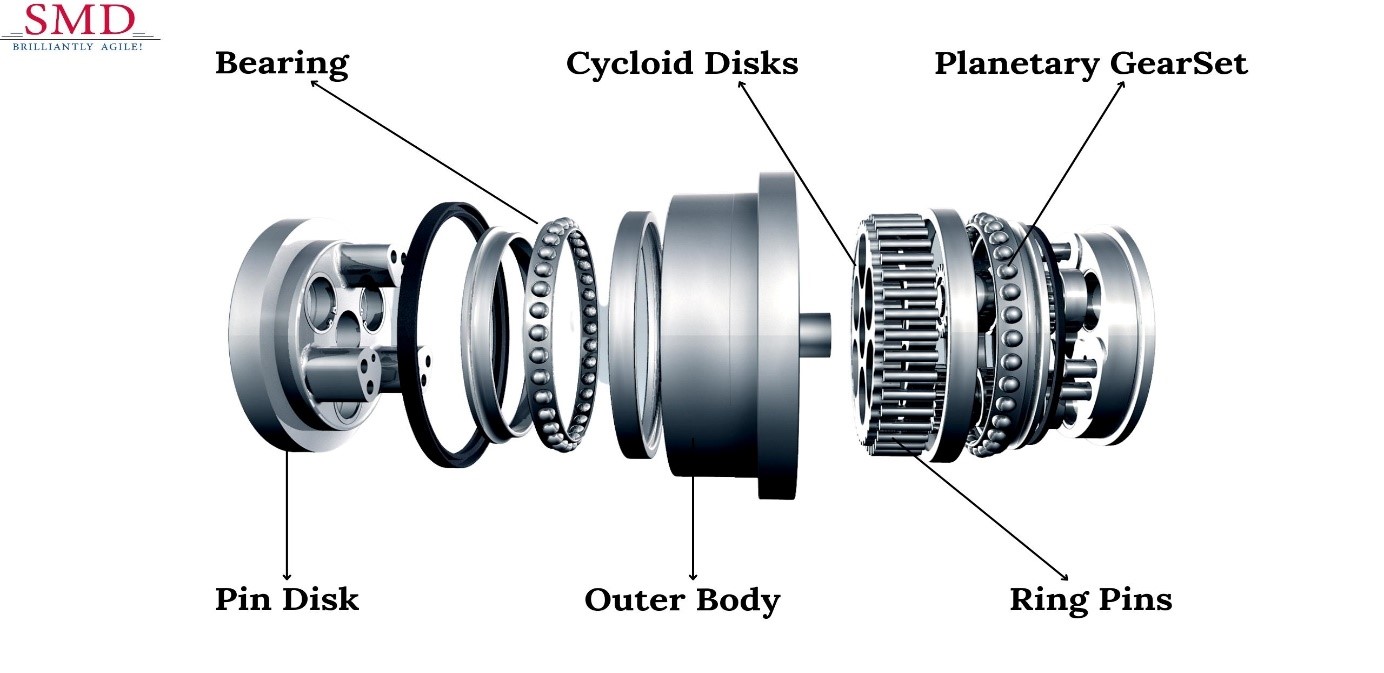 SMD
BRILLIANTLY AGILE!

Bearing

Cycloid Disks

Planetary GearSet

Pin Disk

Outer Body

Ring Pins